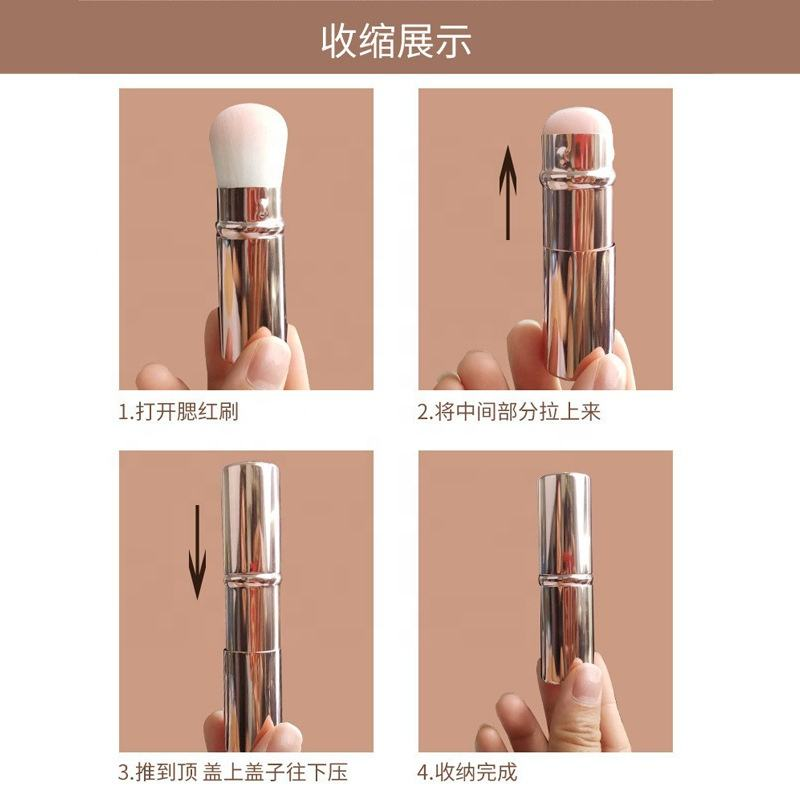 收缩展示

1.打开腮红刷

2.将中间部分拉上来

3.推到顶 盖上盖子往下压

4.收纳完成