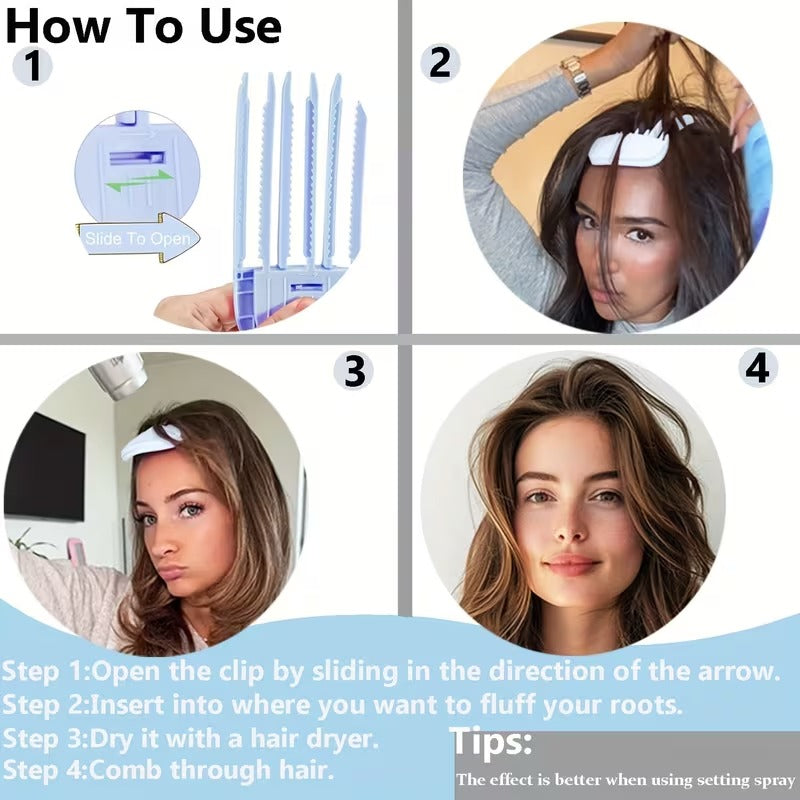 How To Use

1

Slide To Open

2

3

4

Step 1:Open the clip by sliding in the direction of the arrow.
Step 2:Insert into where you want to fluff your roots.
Step 3:Dry it with a hair dryer.
Step 4:Comb through hair.

Tips:
The effect is better when using setting spray